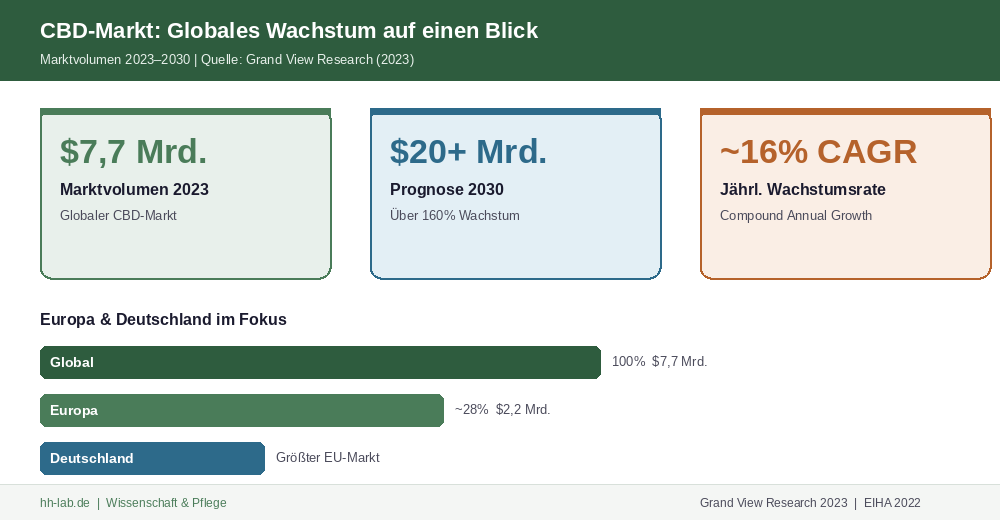 CBD-Markt: Globales Wachstum auf einen Blick
Marktvolumen 2023–2030 | Quelle: Grand View Research (2023)

$7,7 Mrd.
Marktvolumen 2023
Globaler CBD-Markt

$20+ Mrd.
Prognose 2030
Über 160% Wachstum

~16% CAGR
Jährl. Wachstumsrate
Compound Annual Growth

Europa & Deutschland im Fokus

Global 100% $7,7 Mrd.

Europa ~28% $2,2 Mrd.

Deutschland Größter EU-Markt

hh-lab.de | Wissenschaft & Pflege

Grand View Research 2023 | EIHA 2022