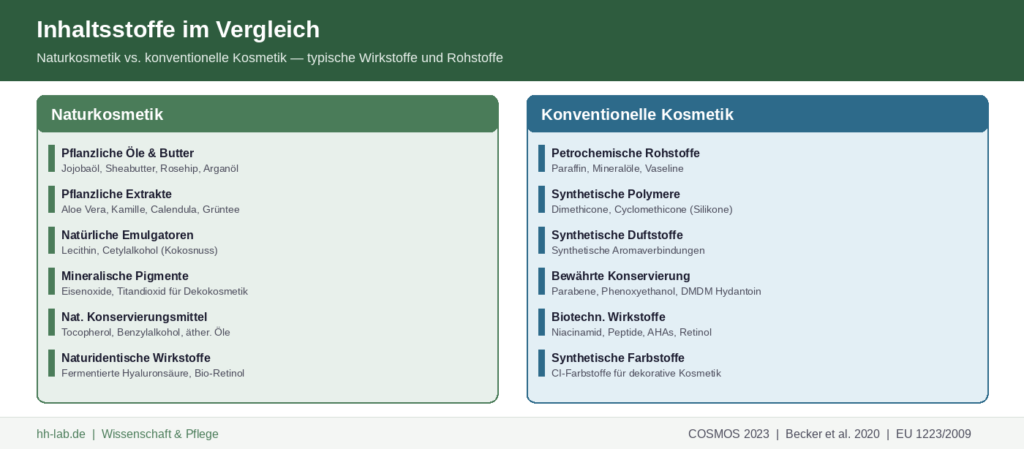 Inhaltsstoffe im Vergleich

Naturkosmetik vs. konventionelle Kosmetik — typische Wirkstoffe und Rohstoffe

Naturkosmetik

Pflanzliche Öle & Butter
Jojobaöl, Sheabutter, Rosehip, Arganöl

Pflanzliche Extrakte
Aloe Vera, Kamille, Calendula, Grüntee

Natürliche Emulgatoren
Lecithin, Cetylalkohol (Kokosnuss)

Mineralische Pigmente
Eisenoxide, Titandioxid für Dekokosmetik

Nat. Konservierungsmittel
Tocopherol, Benzylalkohol, äther. Öle

Naturidentische Wirkstoffe
Fermentierte Hyaluronsäure, Bio-Retinol

Konventionelle Kosmetik

Petrochemische Rohstoffe
Paraffin, Mineralöle, Vaseline

Synthetische Polymere
Dimethicone, Cyclomethicone (Silikone)

Synthetische Duftstoffe
Synthetische Aromaverbindungen

Bewährte Konservierung
Parabene, Phenoxyethanol, DMDM Hydantoin

Biotechn. Wirkstoffe
Niacinamid, Peptide, AHAs, Retinol

Synthetische Farbstoffe
CI-Farbstoffe für dekorative Kosmetik

hh-lab.de | Wissenschaft & Pflege

COSMOS 2023 | Becker et al. 2020 | EU 1223/2009